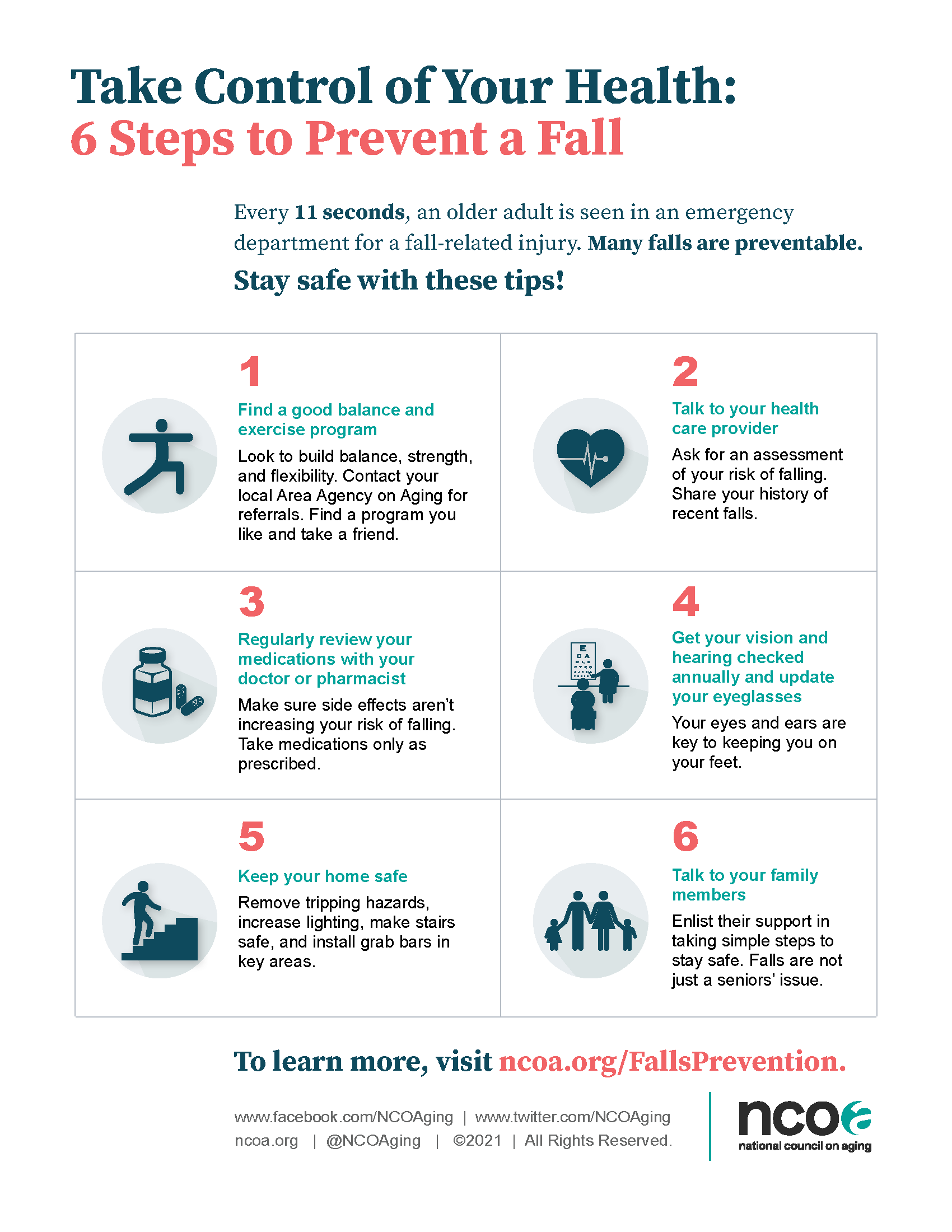 Take Control of Your Health:
6 Steps to Prevent a Fall

Every 11 seconds, an older adult is seen in an emergency department for a fall-related injury. Many falls are preventable.

Stay safe with these tips!

1
Find a good balance and exercise program
Look to build balance, strength, and flexibility. Contact your local Area Agency on Aging for referrals. Find a program you like and take a friend.

2
Talk to your health care provider
Ask for an assessment of your risk of falling. Share your history of recent falls.

3
Regularly review your medications with your doctor or pharmacist
Make sure side effects aren't increasing your risk of falling. Take medications only as prescribed.

4
Get your vision and hearing checked annually and update your eyeglasses
Your eyes and ears are key to keeping you on your feet.

5
Keep your home safe
Remove tripping hazards, increase lighting, make stairs safe, and install grab bars in key areas.

6
Talk to your family members
Enlist their support in taking simple steps to stay safe. Falls are not just a seniors' issue.

To learn more, visit ncoa.org/FallsPrevention.

www.facebook.com/NCOAging | www.twitter.com/NCOAging
ncoa.org | @NCOAging | ©2021 | All Rights Reserved.

ncoa
national council on aging